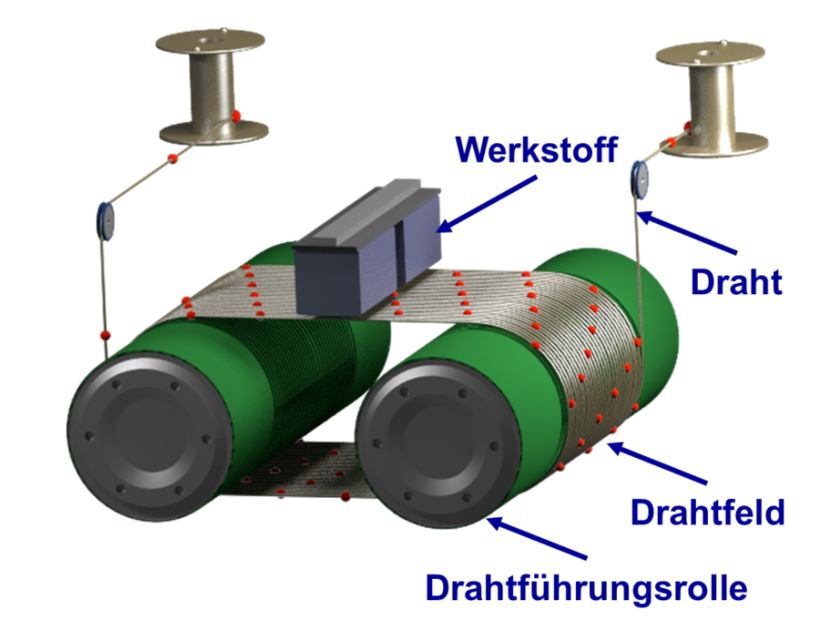 Werkstoff
Draht
Drahtfeld
Drahtführungsrolle